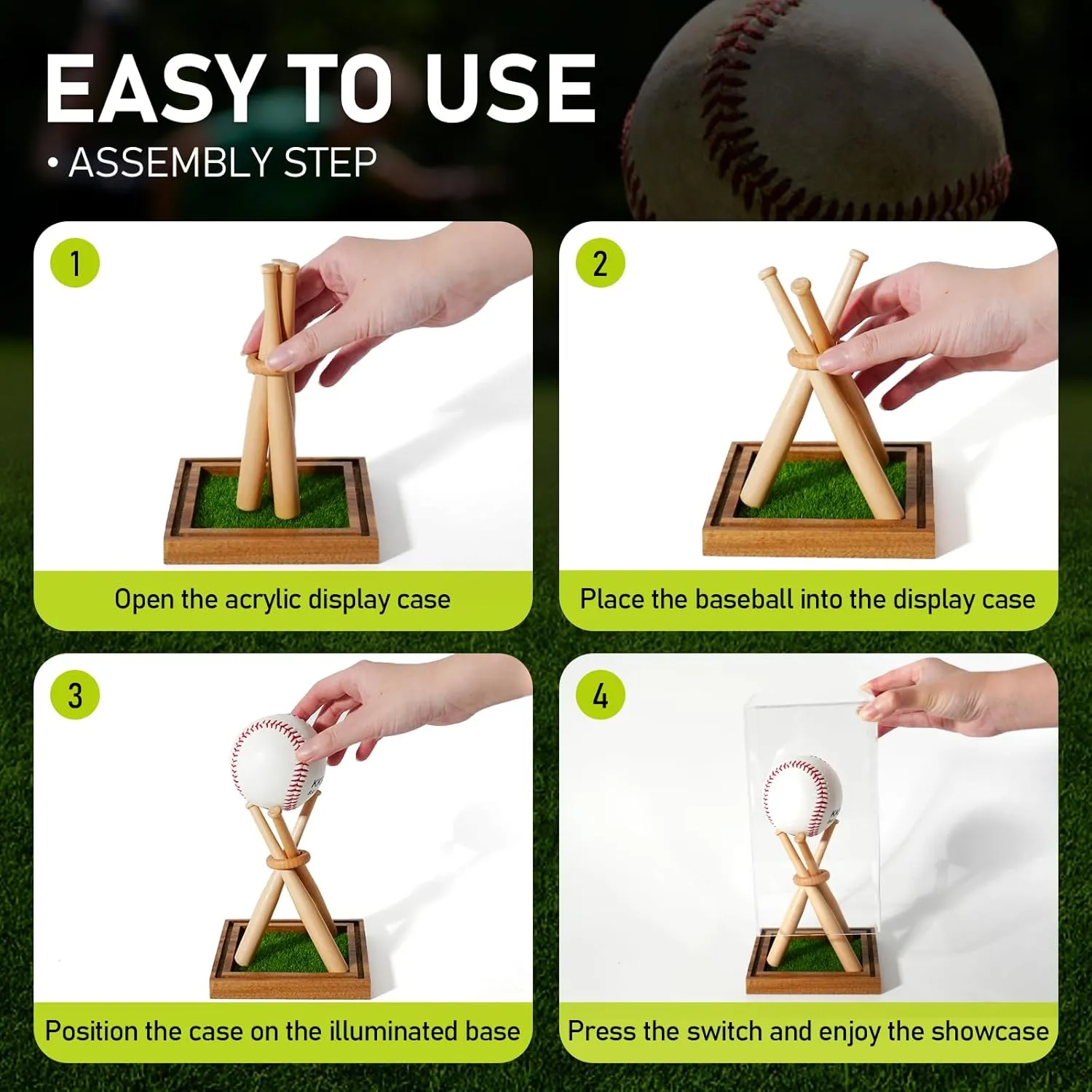 EASY TO USE
• ASSEMBLY STEP

1
Open the acrylic display case

2
Place the baseball into the display case

3
Position the case on the illuminated base

4
Press the switch and enjoy the showcase