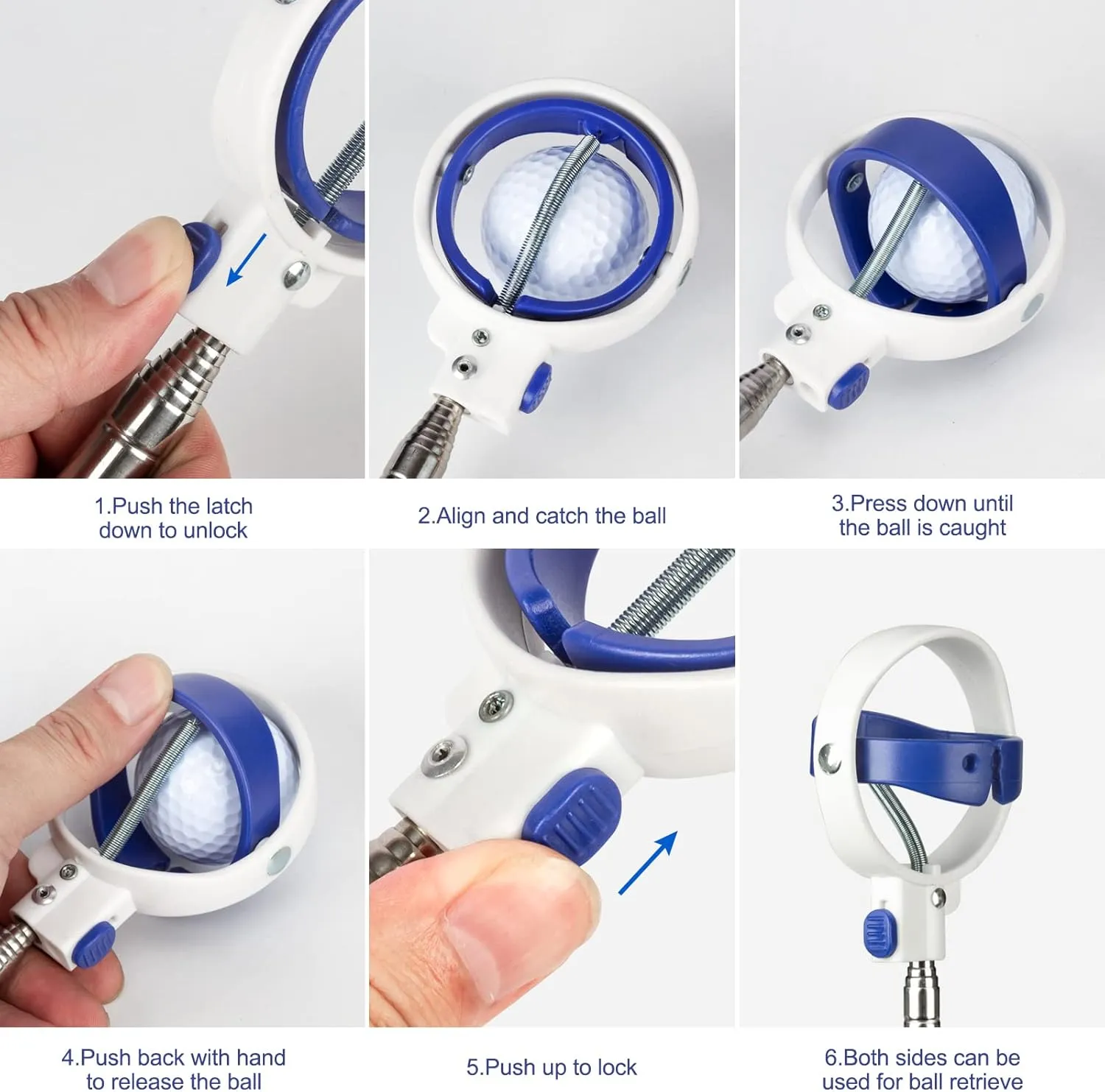 1.Push the latch down to unlock

2.Align and catch the ball

3.Press down until the ball is caught

4.Push back with hand to release the ball

5.Push up to lock

6.Both sides can be used for ball retrieve